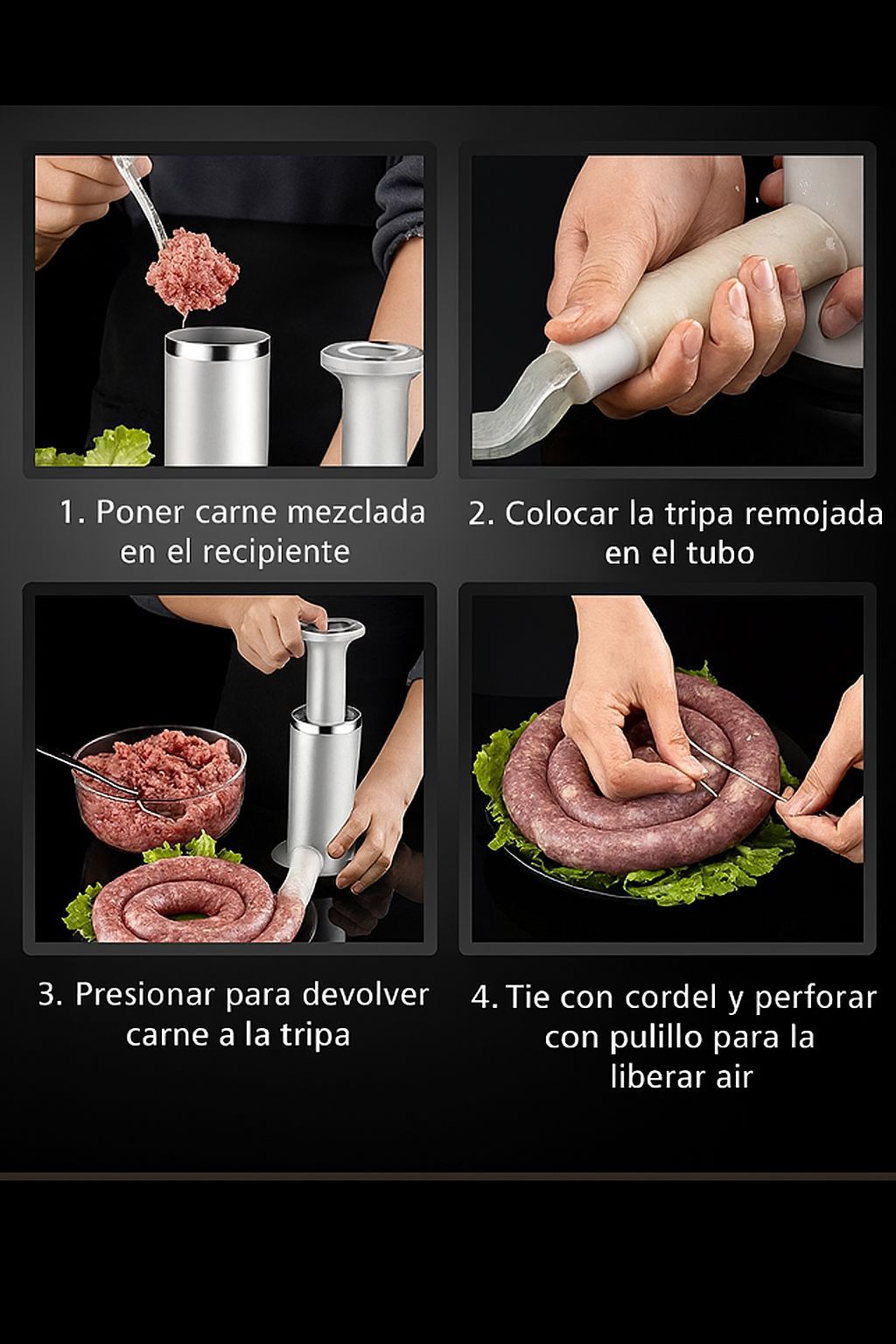 1. Poner carne mezclada en el recipiente

2. Colocar la tripa remojada en el tubo

3. Presionar para devolver carne a la tripa

4. Tie con cordel y perforar con pulillo para la liberar air